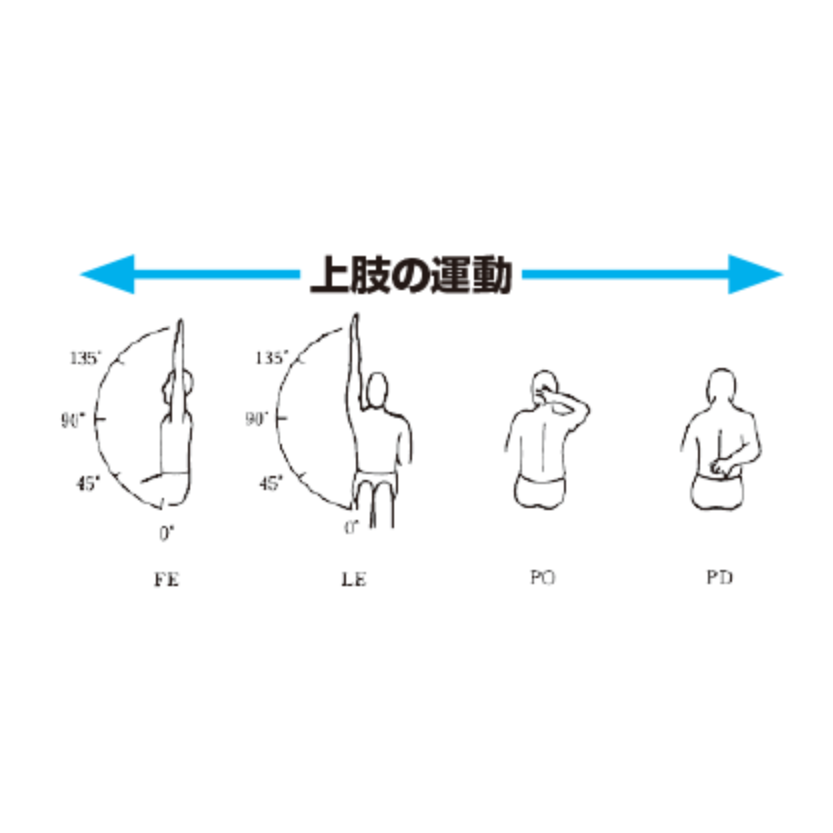 上肢の運動

135°
90°
45°
0°
FE

135°
90°
45°
0°
LE

PO

PD